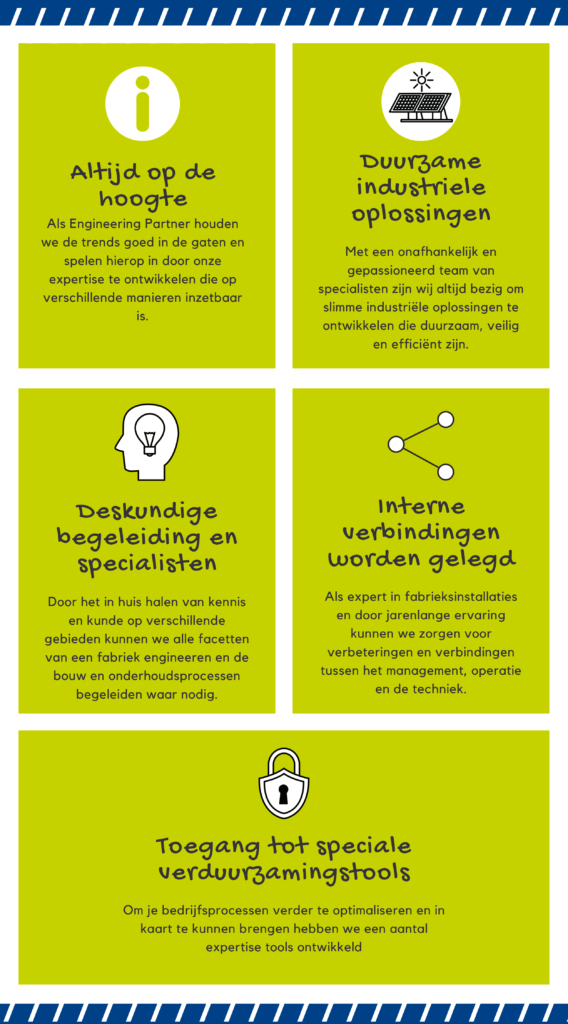 Altijd op de hoogte

Als Engineering Partner houden we de trends goed in de gaten en spelen hierop in door onze expertise te ontwikkelen die op verschillende manieren inzetbaar is.

Duurzame industriele oplossingen

Met een onafhankelijk en gepassioneerd team van specialisten zijn wij altijd bezig om slimme industriële oplossingen te ontwikkelen die duurzaam, veilig en efficiënt zijn.

Deskundige begeleiding en specialisten

Door het in huis halen van kennis en kunde op verschillende gebieden kunnen we alle facetten van een fabriek engineeren en de bouw en onderhoudsprocessen begeleiden waar nodig.

Interne verbindingen worden gelegd

Als expert in fabrieksinstallaties en door jarenlange ervaring kunnen we zorgen voor verbeteringen en verbindingen tussen het management, operatie en de techniek.

Toegang tot speciale verduurzamingstools

Om je bedrijfsprocessen verder te optimaliseren en in kaart te kunnen brengen hebben we een aantal expertise tools ontwikkeld